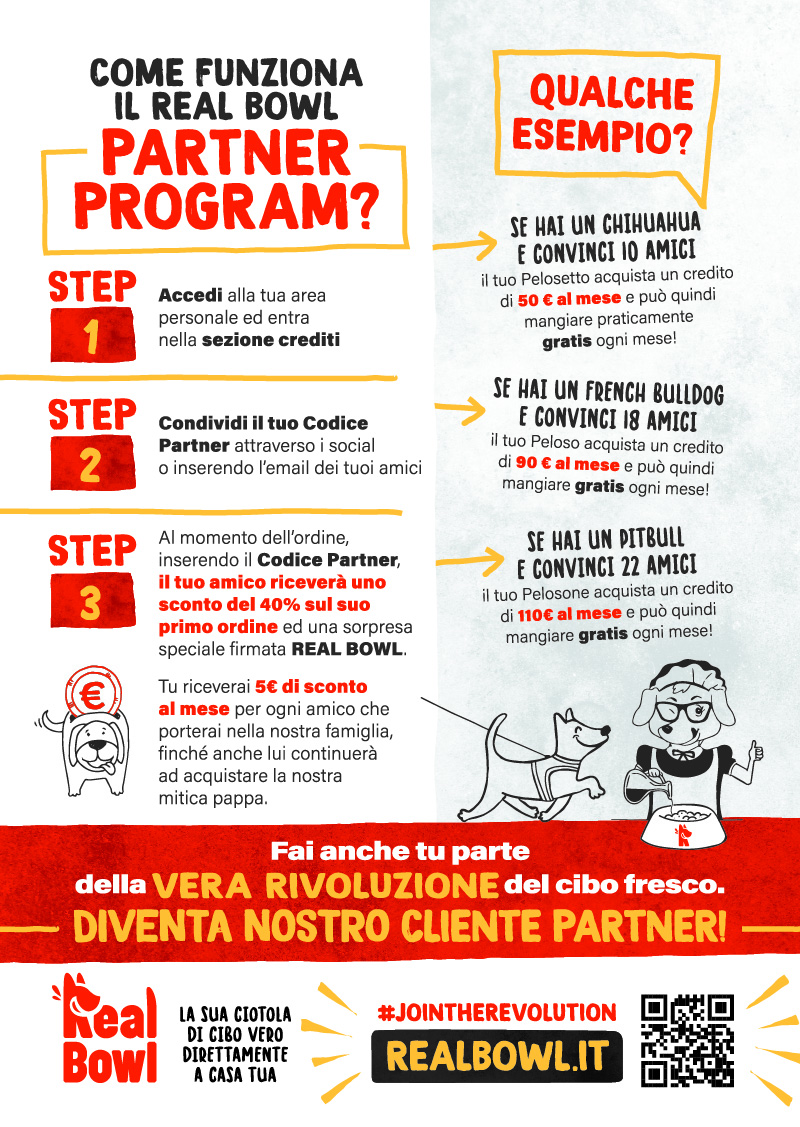 COME FUNZIONA IL REAL BOWL PARTNER PROGRAM?

STEP 1
Accedi alla tua area personale ed entra nella sezione crediti

STEP 2
Condividi il tuo Codice Partner attraverso i social o inserendo l'email dei tuoi amici

STEP 3
Al momento dell'ordine, inserendo il Codice Partner, il tuo amico riceverà uno sconto del 40% sul suo primo ordine ed una sorpresa speciale firmata REAL BOWL.

€
Tu riceverai 5€ di sconto al mese per ogni amico che porterai nella nostra famiglia, finché anche lui continuerà ad acquistare la nostra mitica pappa.

QUALCHE ESEMPIO?

SE HAI UN CHIHUAHUA E CONVINCI 10 AMICI
il tuo Pelosetto acquista un credito di 50 € al mese e può quindi mangiare praticamente gratis ogni mese!

SE HAI UN FRENCH BULLDOG E CONVINCI 18 AMICI
il tuo Peloso acquista un credito di 90 € al mese e può quindi mangiare gratis ogni mese!

SE HAI UN PITBULL E CONVINCI 22 AMICI
il tuo Pelosone acquista un credito di 110€ al mese e può quindi mangiare gratis ogni mese!

Fai anche tu parte della VERA RIVOLUZIONE del cibo fresco.
DIVENTA NOSTRO CLIENTE PARTNER!

Real Bowl
LA SUA CIOTOLA DI CIBO VERO DIRETTAMENTE A CASA TUA
#JOINTHEREVOLUTION
REALBOWL.IT